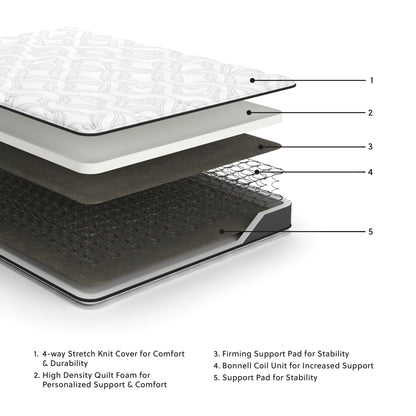 1
2
3
4
5

1. 4-way Stretch Knit Cover for Comfort & Durability
2. High Density Quilt Foam for Personalized Support & Comfort

3. Firming Support Pad for Stability
4. Bonnell Coil Unit for Increased Support
5. Support Pad for Stability