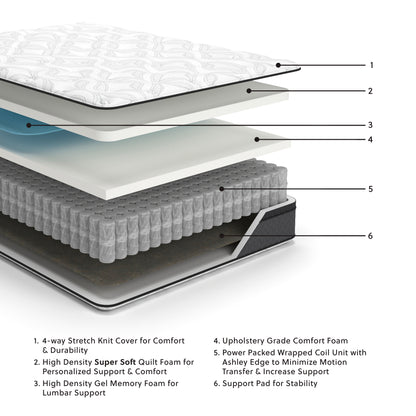 1

2

3

4

5

6

1. 4-way Stretch Knit Cover for Comfort & Durability

2. High Density Super Soft Quilt Foam for Personalized Support & Comfort

3. High Density Gel Memory Foam for Lumbar Support

4. Upholstery Grade Comfort Foam

5. Power Packed Wrapped Coil Unit with Ashley Edge to Minimize Motion Transfer & Increase Support

6. Support Pad for Stability