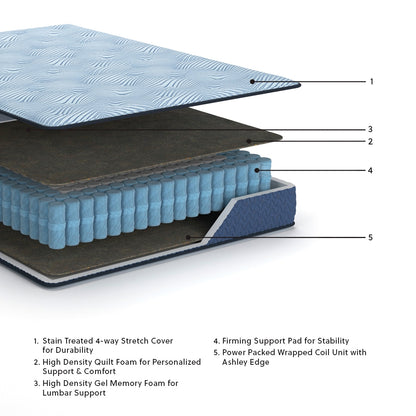 1

3

2

4

5

1. Stain Treated 4-way Stretch Cover for Durability

2. High Density Quilt Foam for Personalized Support & Comfort

3. High Density Gel Memory Foam for Lumbar Support

4. Firming Support Pad for Stability

5. Power Packed Wrapped Coil Unit with Ashley Edge